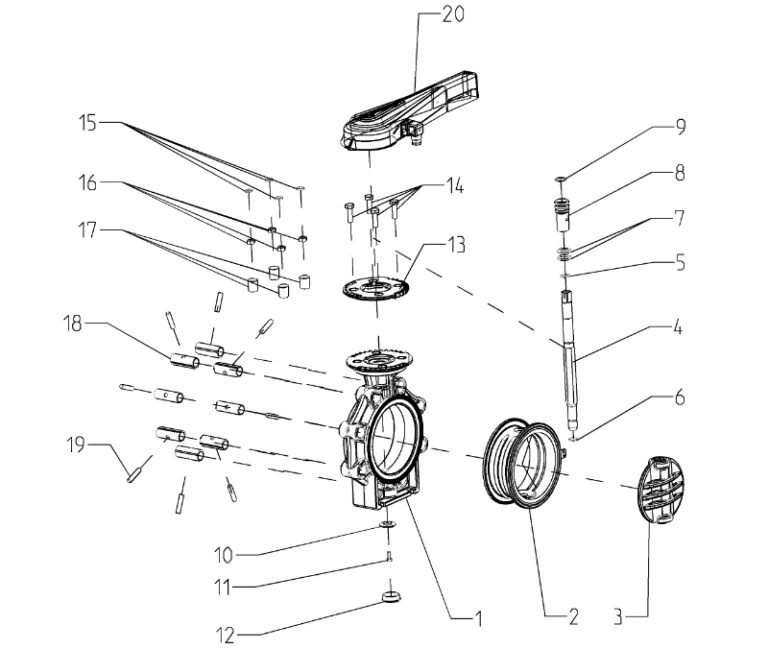 20
15
16
17
14
13
9
8
7
5
4
6
18
19
10
11
12
1
2
3